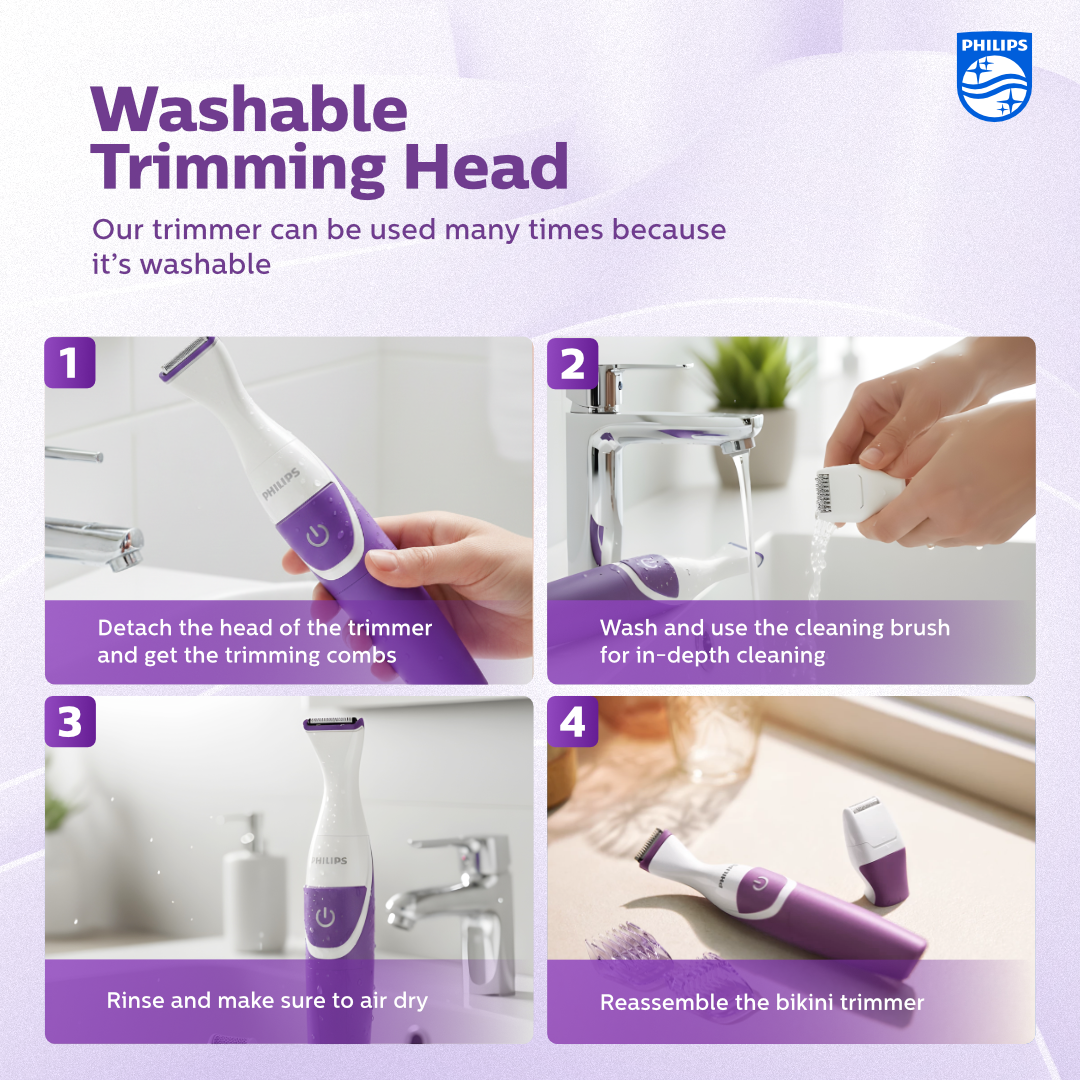 PHILIPS

Washable Trimming Head

Our trimmer can be used many times because it's washable

1

PHILIPS

Detach the head of the trimmer and get the trimming combs

2

Wash and use the cleaning brush for in-depth cleaning

3

PHILIPS

Rinse and make sure to air dry

4

Reassemble the bikini trimmer