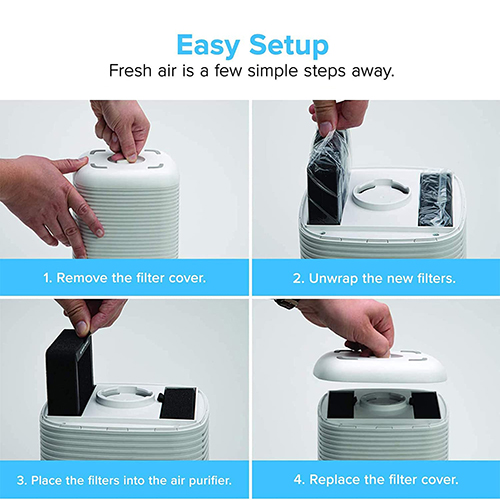 Easy Setup
Fresh air is a few simple steps away.

1. Remove the filter cover.

2. Unwrap the new filters.

3. Place the filters into the air purifier.

4. Replace the filter cover.